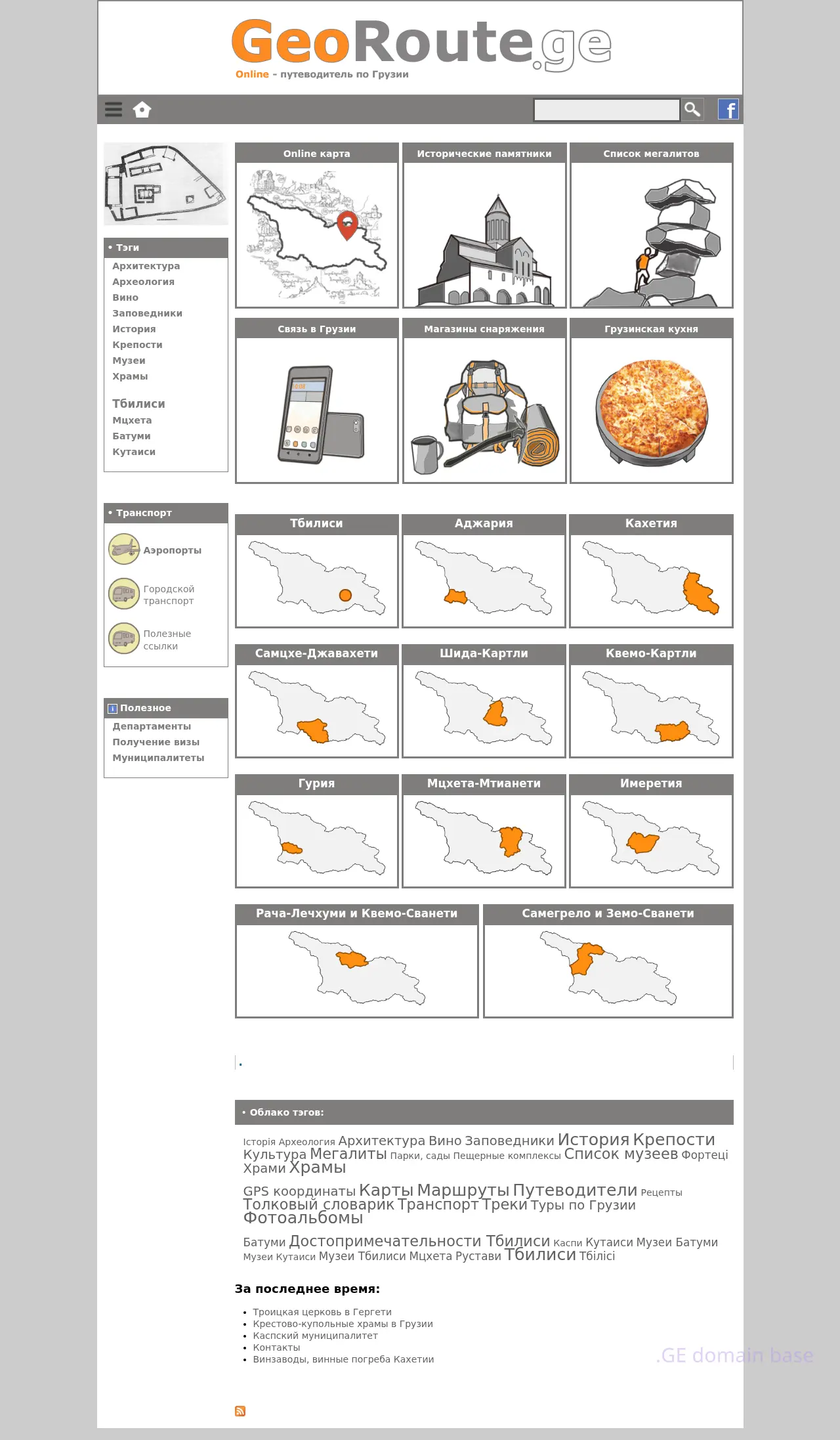 GeoRoute.ge
Online - путеводитель по Грузии

• Тэги
Архитектура
Археология
Вино
Заповедники
История
Крепости
Музеи
Храмы

Тбилиси
Мцхета
Батуми
Кутаиси

• Транспорт
Аэропорты
Городской транспорт
Полезные ссылки

Полезное
Департаменты
Получение визы
Муниципалитеты

Online карта
Исторические памятники
Список мегалитов
Связь в Грузии
Магазины снаряжения
Грузинская кухня

Тбилиси
Аджария
Кахетия
Самцхе-Джавахети
Шида-Картли
Квемо-Картли
Гурия
Мцхета-Мтианети
Имеретия
Рача-Лечхуми и Квемо-Сванети
Самегрело и Земо-Сванети

• Облако тэгов:
Історія Археология Архитектура Вино Заповедники История Крепости Культура Мегалиты Парки, сады Пещерные комплексы Список музеев Фортеці Храми Храмы

GPS координаты Карты Маршруты Путеводители Рецепты Толковый словарик Транспорт Треки Туры по Грузии Фотоальбомы

Батуми Достопримечательности Тбилиси Каспи Кутаиси Музеи Батуми Музеи Кутаиси Музеи Тбилиси Мцхета Рустави Тбилиси Тбілісі

За последнее время:
• Троицкая церковь в Гергети
• Крестово-купольные храмы в Грузии
• Каспский муниципалитет
• Контакты
• Винзаводы, винные погреба Кахетии

.GE domain base